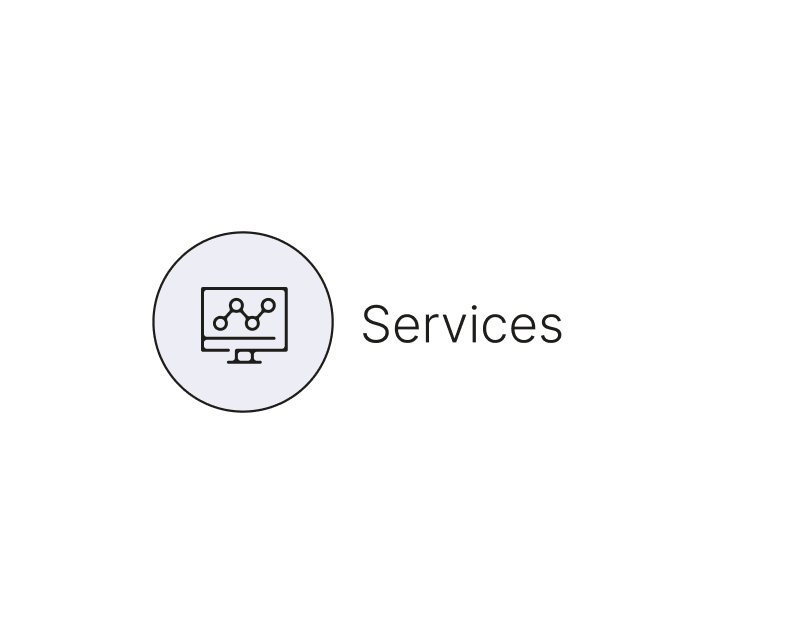 Services