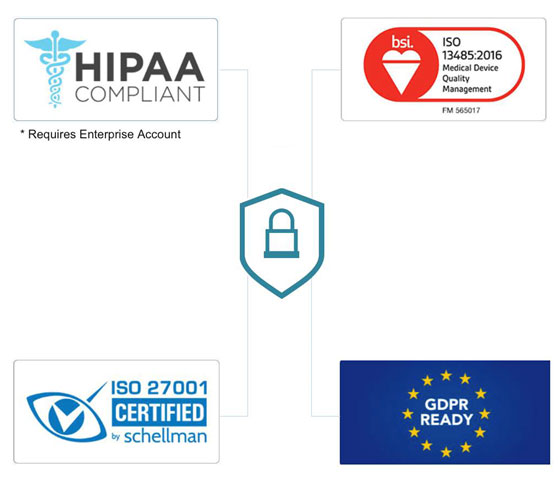 HIPAA
COMPLIANT

* Requires Enterprise Account

bsi.
ISO
13485:2016
Medical Device
Quality
Management

FM 565017

ISO 27001
CERTIFIED
by schellman

GDPR
READY