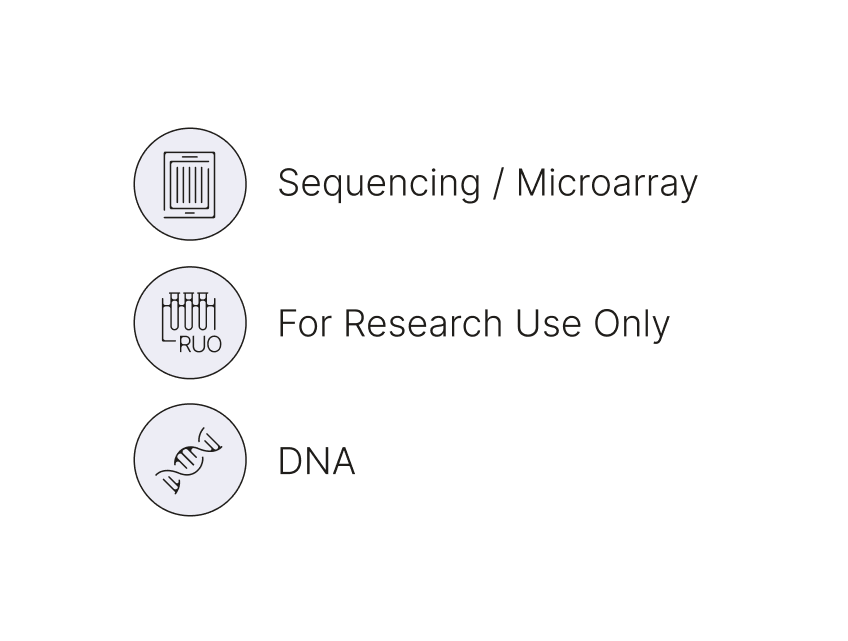 Sequencing / Microarray

RUO

For Research Use Only

DNA