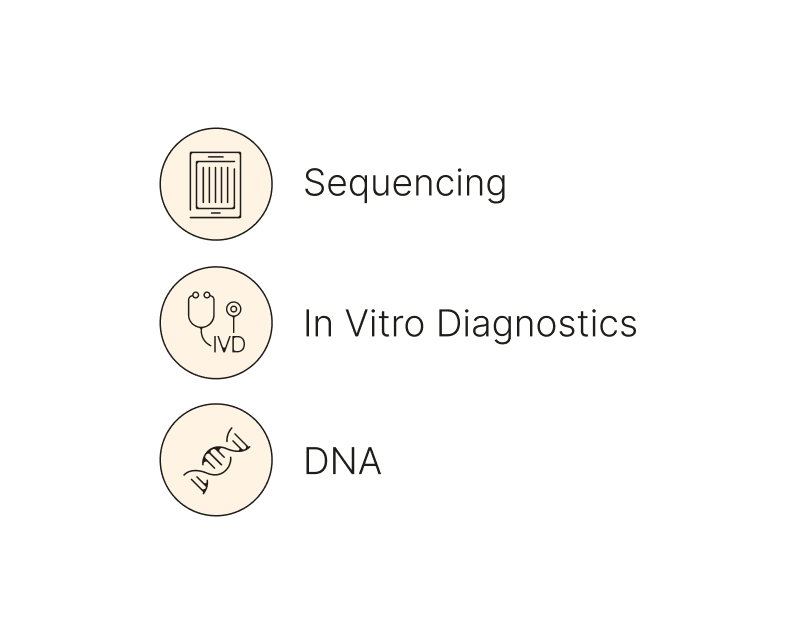 Sequencing

IVD

In Vitro Diagnostics

DNA